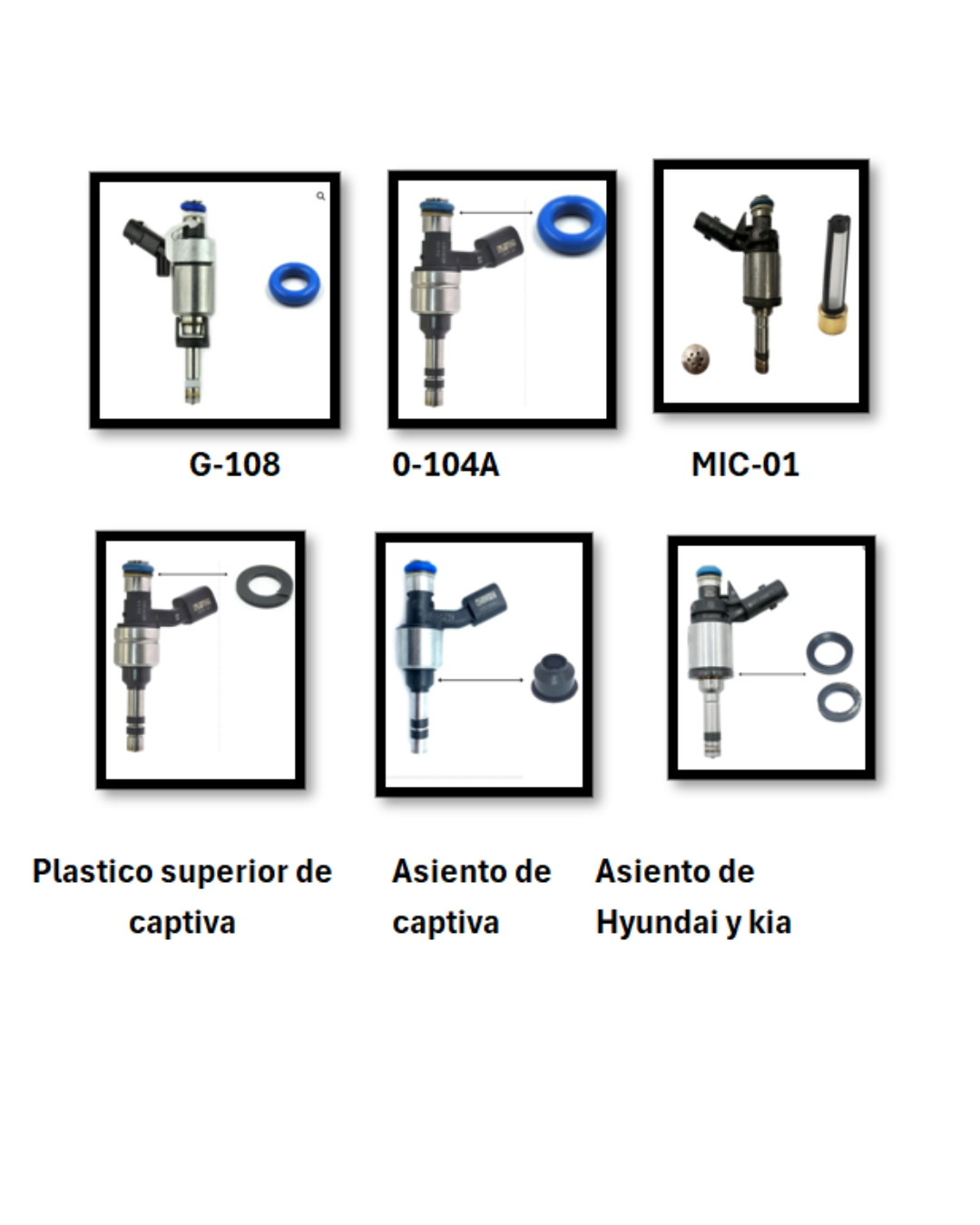 G-108

0-104A

MIC-01

Plastico superior de captiva

Asiento de captiva

Asiento de Hyundai y kia